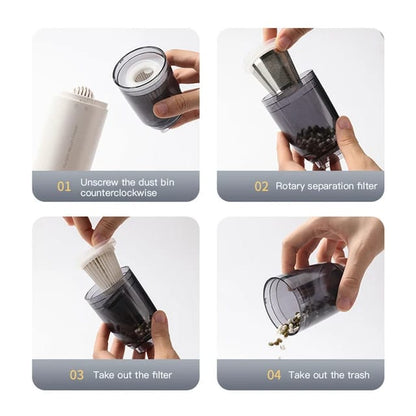 01 Unscrew the dust bin counterclockwise

02 Rotary separation filter

03 Take out the filter

04 Take out the trash